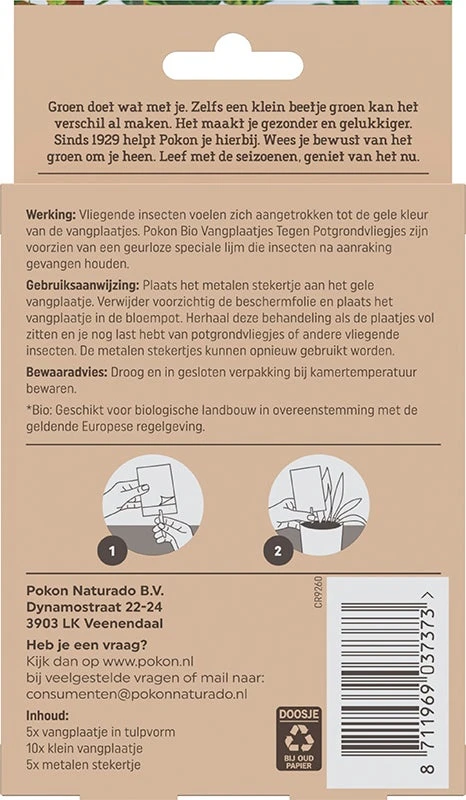 Groen doet wat met je. Zelfs een klein beetje groen kan het verschil al maken. Het maakt je gezonder en gelukkiger. Sinds 1929 helpt Pokon je hierbij. Wees je bewust van het groen om je heen. Leef met de seizoenen, geniet van het nu.

Werking: Vliegende insecten voelen zich aangetrokken tot de gele kleur van de vangplaatjes. Pokon Bio Vangplaatjes Tegen Potgrondvliegjes zijn voorzien van een geurloze speciale lijm die insecten na aanraking gevangen houden.

Gebruiksaanwijzing: Plaats het metalen stekertje aan het gele vangplaatje. Verwijder voorzichtig de beschermfolie en plaats het vangplaatje in de bloempot. Herhaal deze behandeling als de plaatjes vol zitten en je nog last hebt van potgrondvliegjes of andere vliegende insecten. De metalen stekertjes kunnen opnieuw gebruikt worden.

Bewaaradvies: Droog en in gesloten verpakking bij kamertemperatuur bewaren.

*Bio: Geschikt voor biologische landbouw in overeenstemming met de geldende Europese regelgeving.

1

2

Pokon Naturado B.V.
Dynamostraat 22-24
3903 LK Veenendaal

Heb je een vraag?
Kijk dan op www.pokon.nl
bij veelgestelde vragen of mail naar:
consumenten@pokonnaturado.nl

Inhoud:
5x vangplaatje in tulpvorm
10x klein vangplaatje
5x metalen stekertje

CR9260

DOOSJE
BIJ OUD PAPIER

8 711969 037373 >