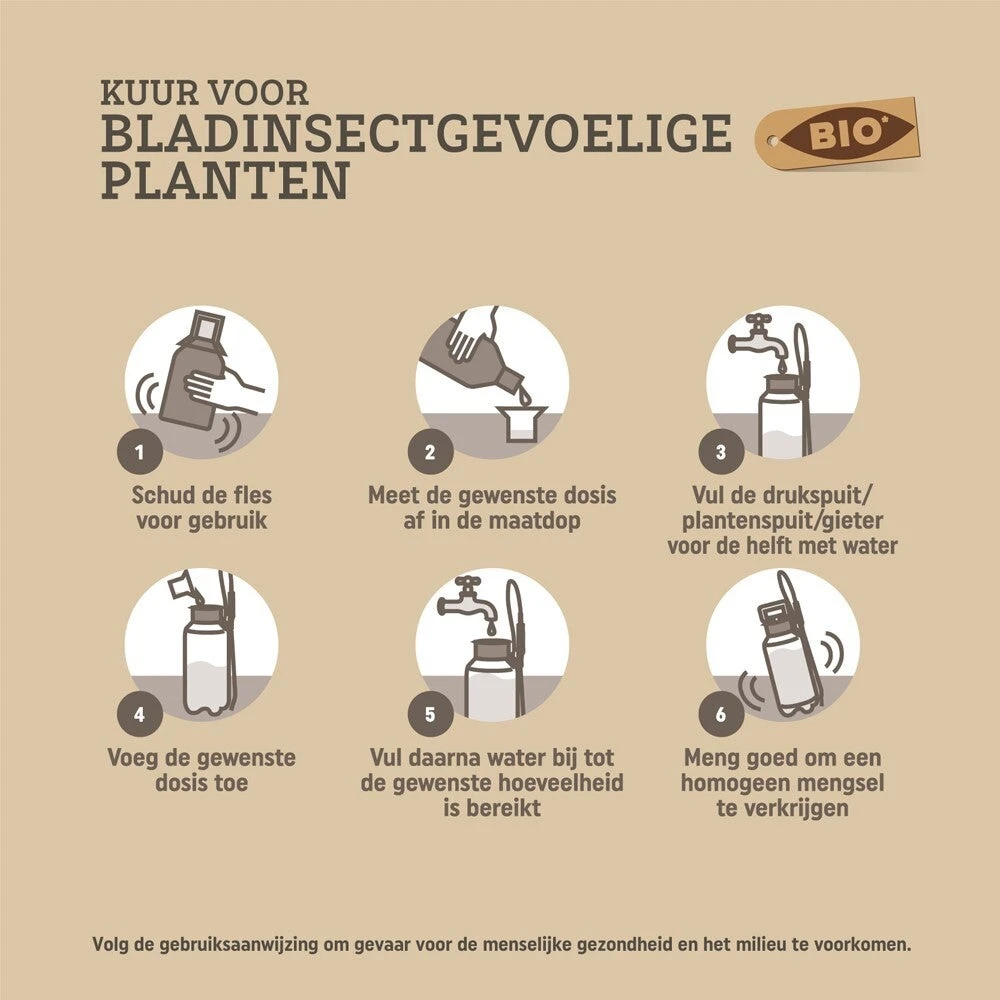 KUUR VOOR
BLADINSECTGEVOELIGE
PLANTEN

BIO*

1
Schud de fles voor gebruik

2
Meet de gewenste dosis af in de maatdop

3
Vul de drukspuit/ plantenspuit/gieter voor de helft met water

4
Voeg de gewenste dosis toe

5
Vul daarna water bij tot de gewenste hoeveelheid is bereikt

6
Meng goed om een homogeen mengsel te verkrijgen

Volg de gebruiksaanwijzing om gevaar voor de menselijke gezondheid en het milieu te voorkomen.