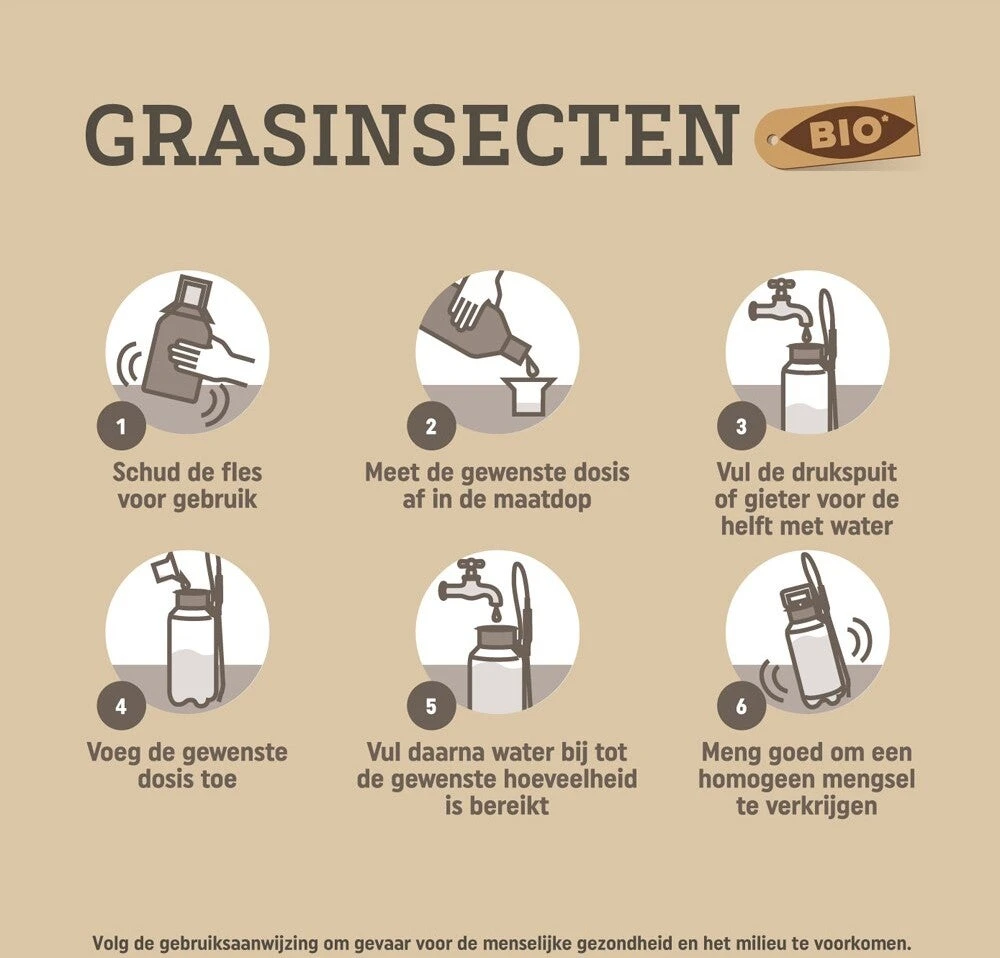 GRASINSECTEN BIO*

1
Schud de fles voor gebruik

2
Meet de gewenste dosis af in de maatdop

3
Vul de drukspuit of gieter voor de helft met water

4
Voeg de gewenste dosis toe

5
Vul daarna water bij tot de gewenste hoeveelheid is bereikt

6
Meng goed om een homogeen mengsel te verkrijgen

Volg de gebruiksaanwijzing om gevaar voor de menselijke gezondheid en het milieu te voorkomen.