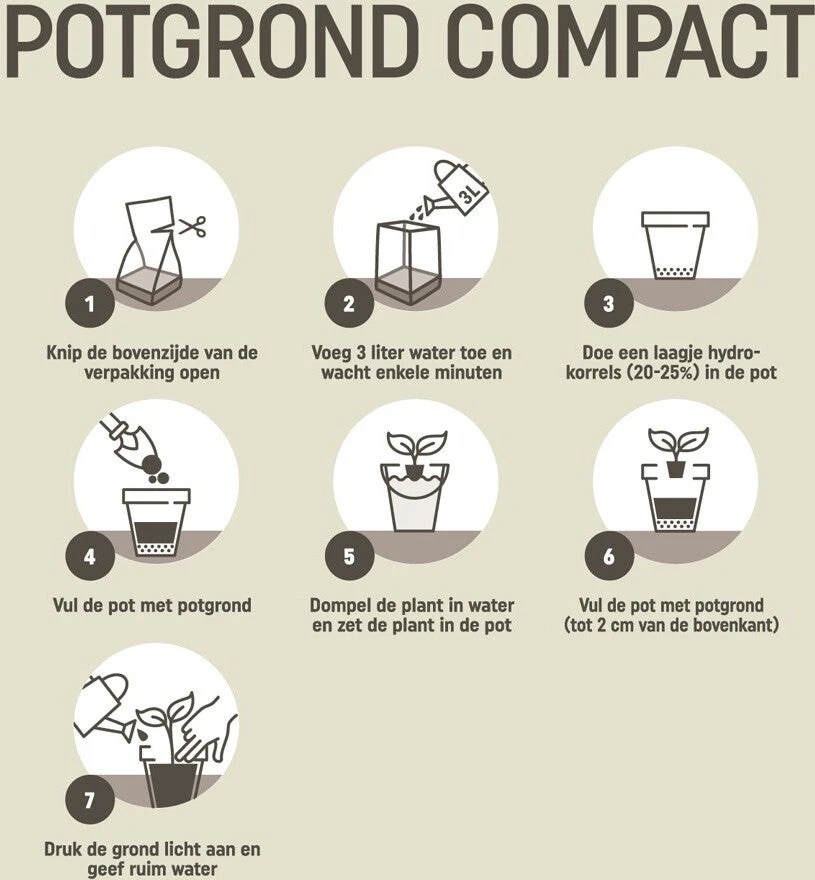 POTGROND COMPACT

3L

1

Knip de bovenzijde van de verpakking open

2

Voeg 3 liter water toe en wacht enkele minuten

3

Doe een laagje hydrokorrels (20-25%) in de pot

4

Vul de pot met potgrond

5

Dompel de plant in water en zet de plant in de pot

6

Vul de pot met potgrond (tot 2 cm van de bovenkant)

7

Druk de grond licht aan en geef ruim water