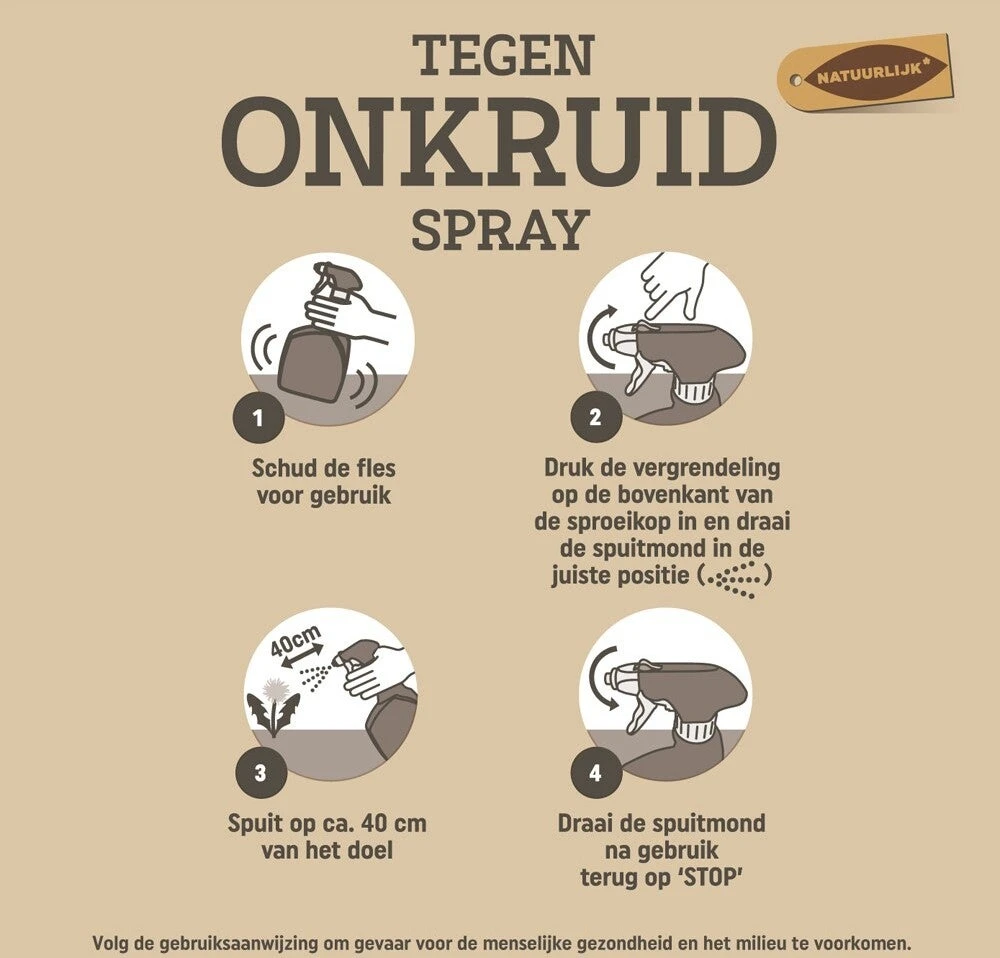 TEGEN
ONKRUID
SPRAY

NATUURLIJK*

1
Schud de fles voor gebruik

2
Druk de vergrendeling op de bovenkant van de sproeikop in en draai de spuitmond in de juiste positie ( )

40cm

3
Spuit op ca. 40 cm van het doel

4
Draai de spuitmond na gebruik terug op 'STOP'

Volg de gebruiksaanwijzing om gevaar voor de menselijke gezondheid en het milieu te voorkomen.