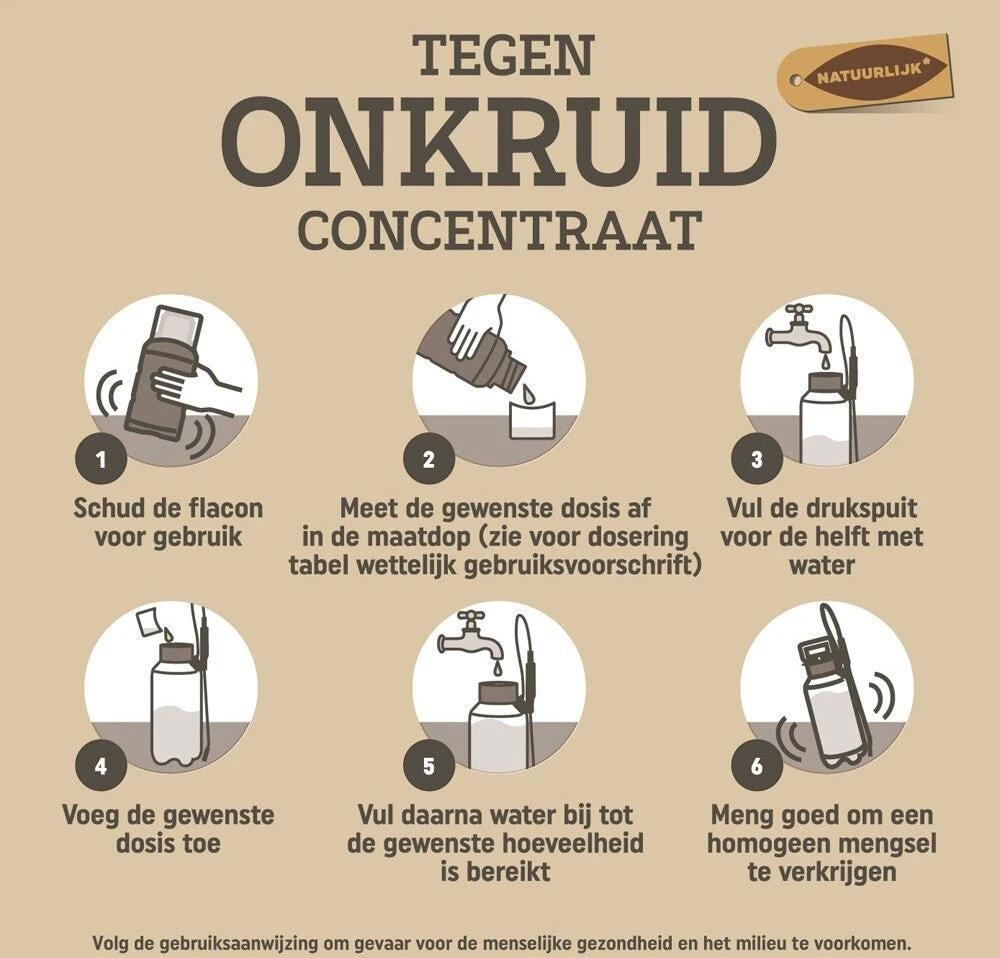 TEGEN
ONKRUID
CONCENTRAAT

NATUURLIJK*

1
Schud de flacon voor gebruik

2
Meet de gewenste dosis af in de maatdop (zie voor dosering tabel wettelijk gebruiksvoorschrift)

3
Vul de drukspuit voor de helft met water

4
Voeg de gewenste dosis toe

5
Vul daarna water bij tot de gewenste hoeveelheid is bereikt

6
Meng goed om een homogeen mengsel te verkrijgen

Volg de gebruiksaanwijzing om gevaar voor de menselijke gezondheid en het milieu te voorkomen.