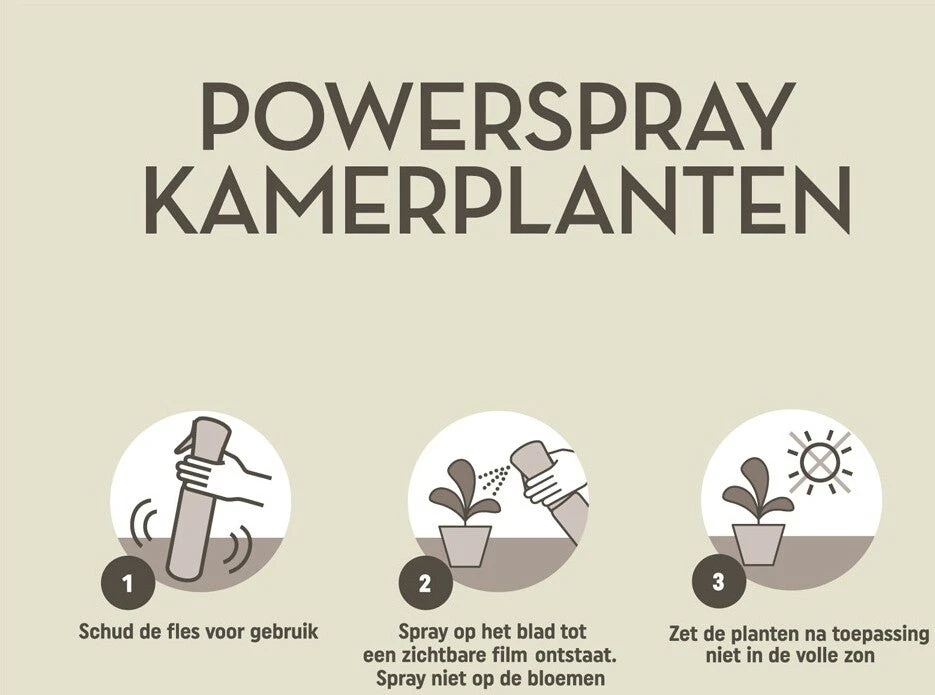 POWERSPRAY KAMERPLANTEN

1
Schud de fles voor gebruik

2
Spray op het blad tot een zichtbare film ontstaat. Spray niet op de bloemen

3
Zet de planten na toepassing niet in de volle zon